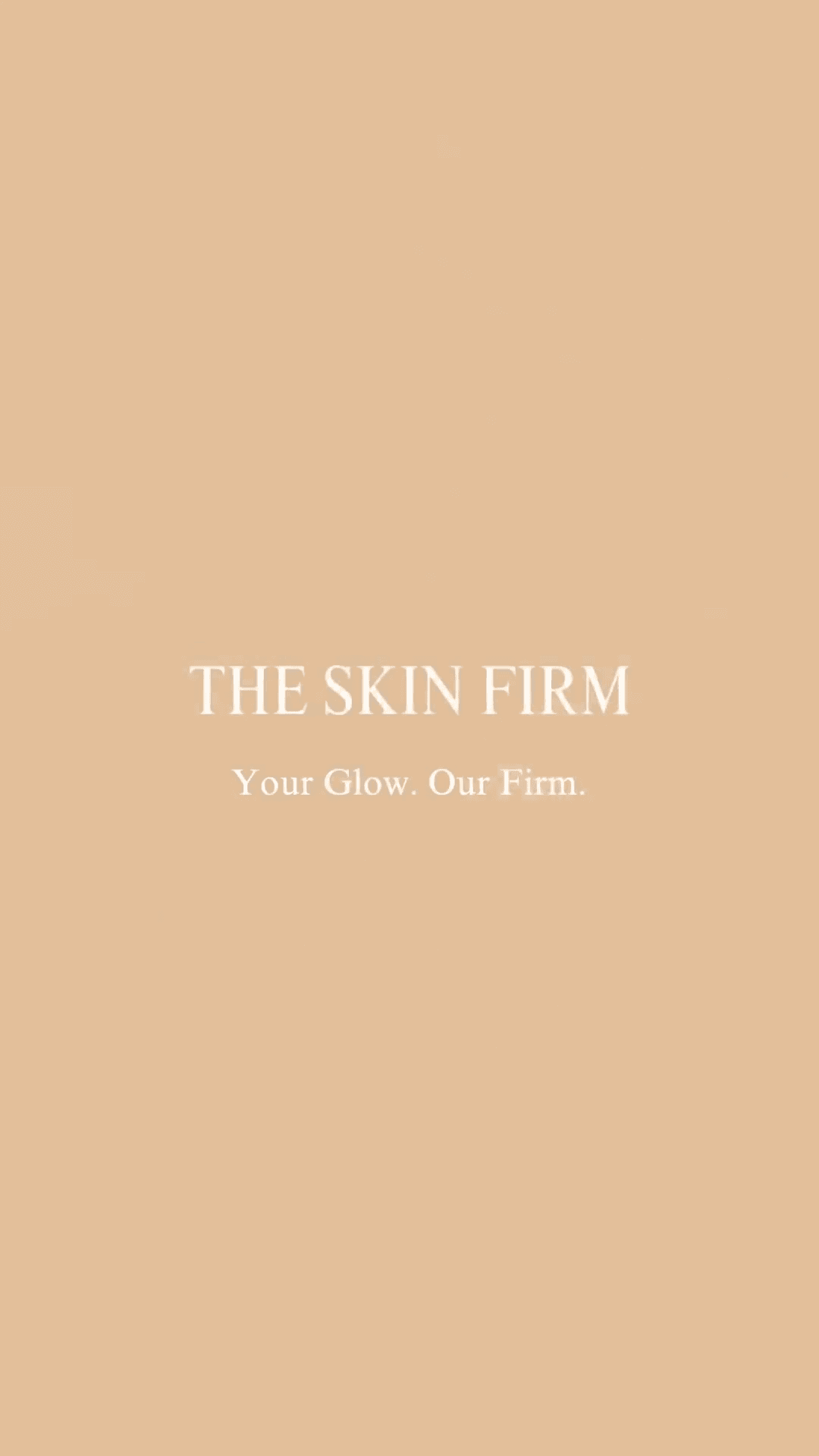 THE SKIN FIRM

Your Glow. Our Firm.